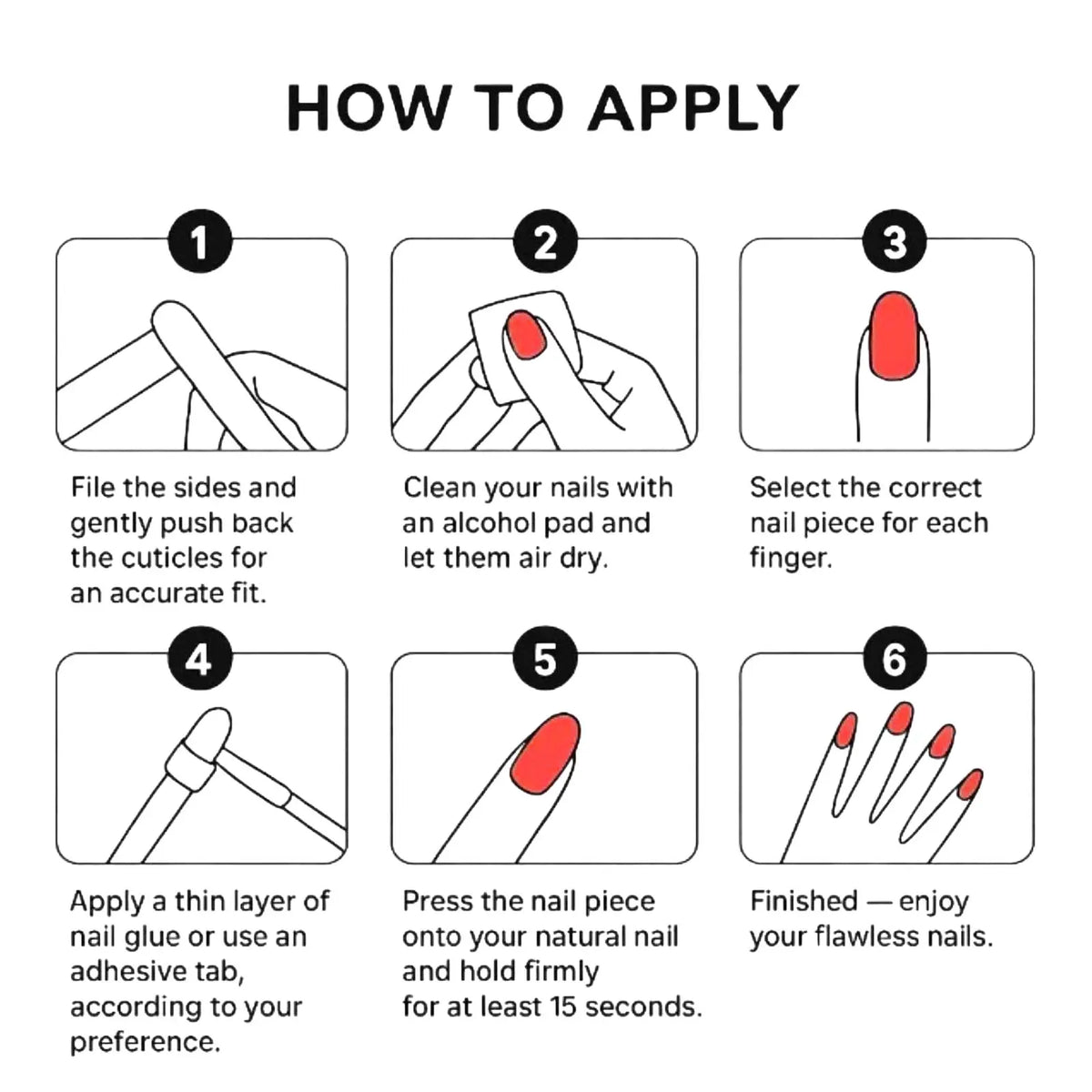 HOW TO APPLY

1

File the sides and gently push back the cuticles for an accurate fit.

2

Clean your nails with an alcohol pad and let them air dry.

3

Select the correct nail piece for each finger.

4

Apply a thin layer of nail glue or use an adhesive tab, according to your preference.

5

Press the nail piece onto your natural nail and hold firmly for at least 15 seconds.

6

Finished — enjoy your flawless nails.