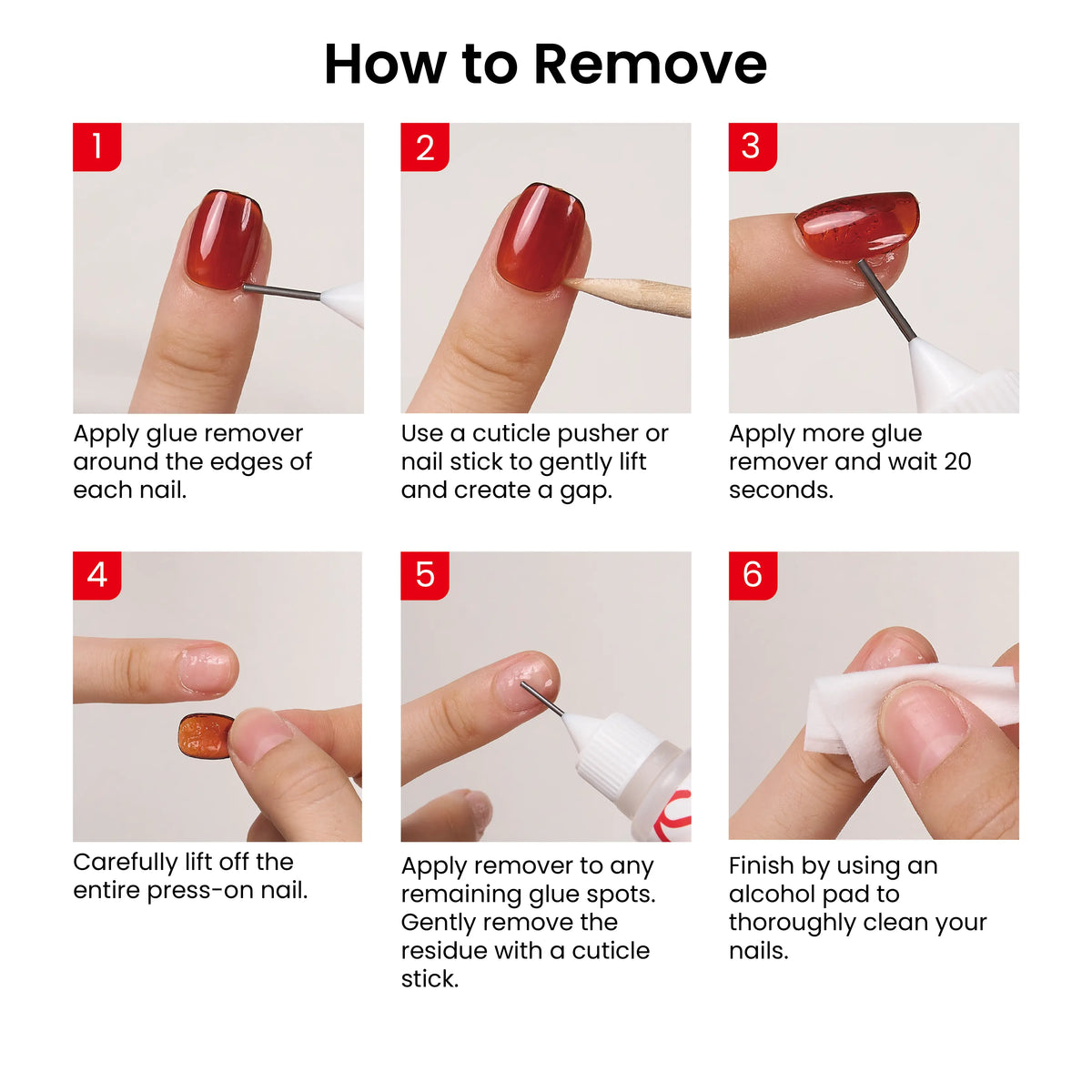 How to Remove

1

Apply glue remover around the edges of each nail.

2

Use a cuticle pusher or nail stick to gently lift and create a gap.

3

Apply more glue remover and wait 20 seconds.

4

Carefully lift off the entire press-on nail.

5

Apply remover to any remaining glue spots. Gently remove the residue with a cuticle stick.

6

Finish by using an alcohol pad to thoroughly clean your nails.