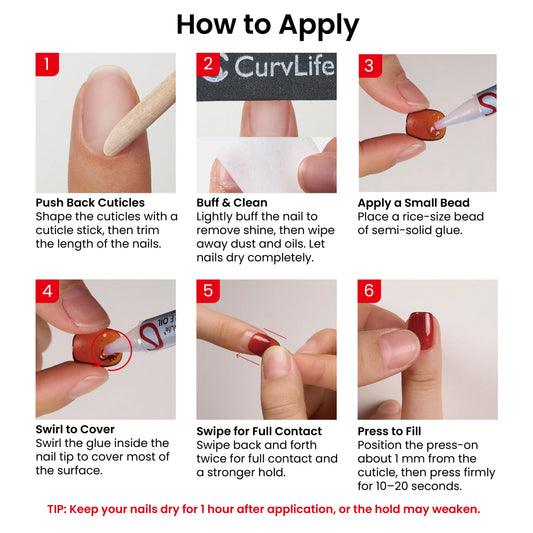 How to Apply

1

Push Back Cuticles
Shape the cuticles with a cuticle stick, then trim the length of the nails.

2
CurvLife

Buff & Clean
Lightly buff the nail to remove shine, then wipe away dust and oils. Let nails dry completely.

3

Apply a Small Bead
Place a rice-size bead of semi-solid glue.

4

Swirl to Cover
Swirl the glue inside the nail tip to cover most of the surface.

5

Swipe for Full Contact
Swipe back and forth twice for full contact and a stronger hold.

6

Press to Fill
Position the press-on about 1 mm from the cuticle, then press firmly for 10–20 seconds.

TIP: Keep your nails dry for 1 hour after application, or the hold may weaken.