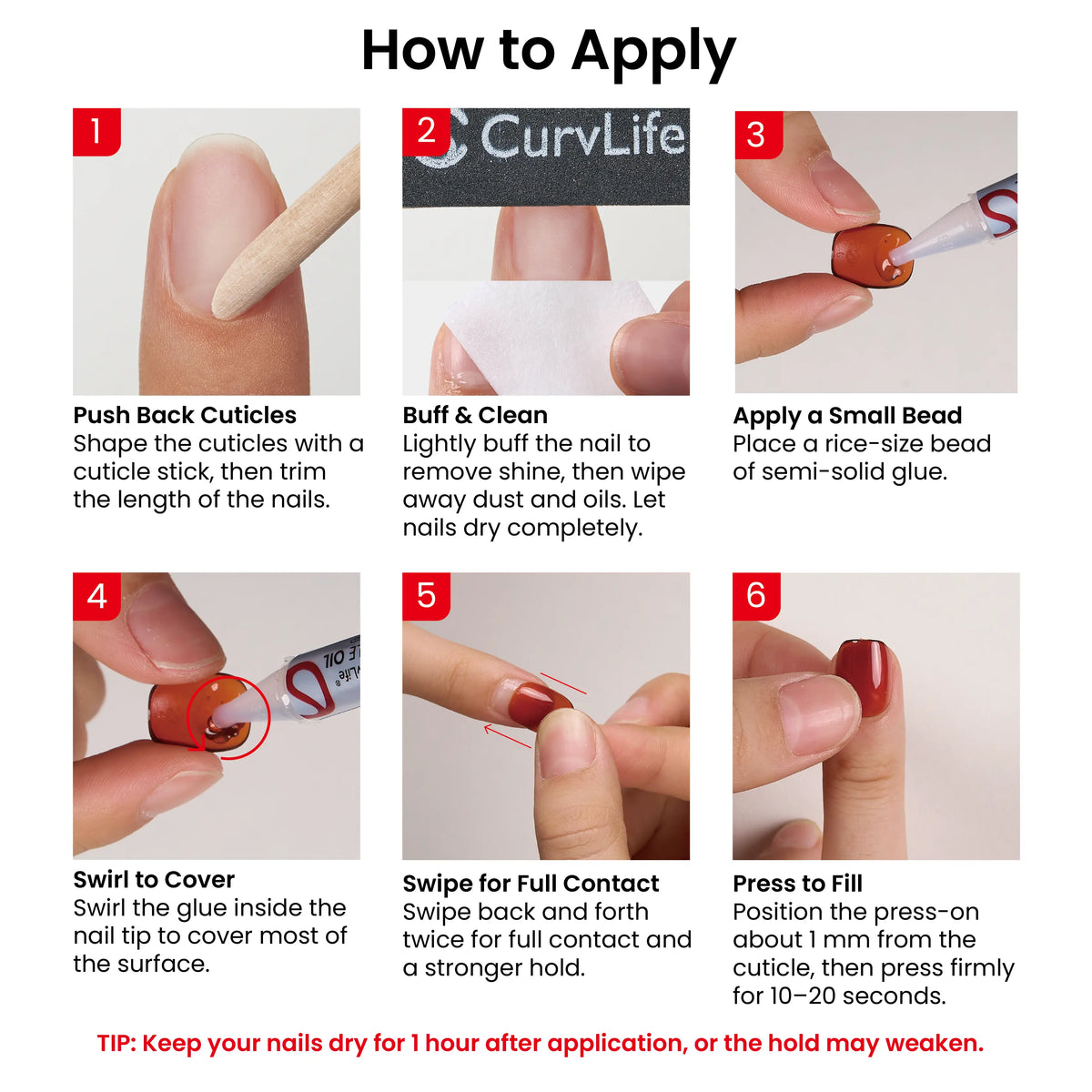 How to Apply

1

Push Back Cuticles
Shape the cuticles with a cuticle stick, then trim the length of the nails.

2

CurvLife

Buff & Clean
Lightly buff the nail to remove shine, then wipe away dust and oils. Let nails dry completely.

3

Apply a Small Bead
Place a rice-size bead of semi-solid glue.

4

Swirl to Cover
Swirl the glue inside the nail tip to cover most of the surface.

5

Swipe for Full Contact
Swipe back and forth twice for full contact and a stronger hold.

6

Press to Fill
Position the press-on about 1 mm from the cuticle, then press firmly for 10–20 seconds.

TIP: Keep your nails dry for 1 hour after application, or the hold may weaken.