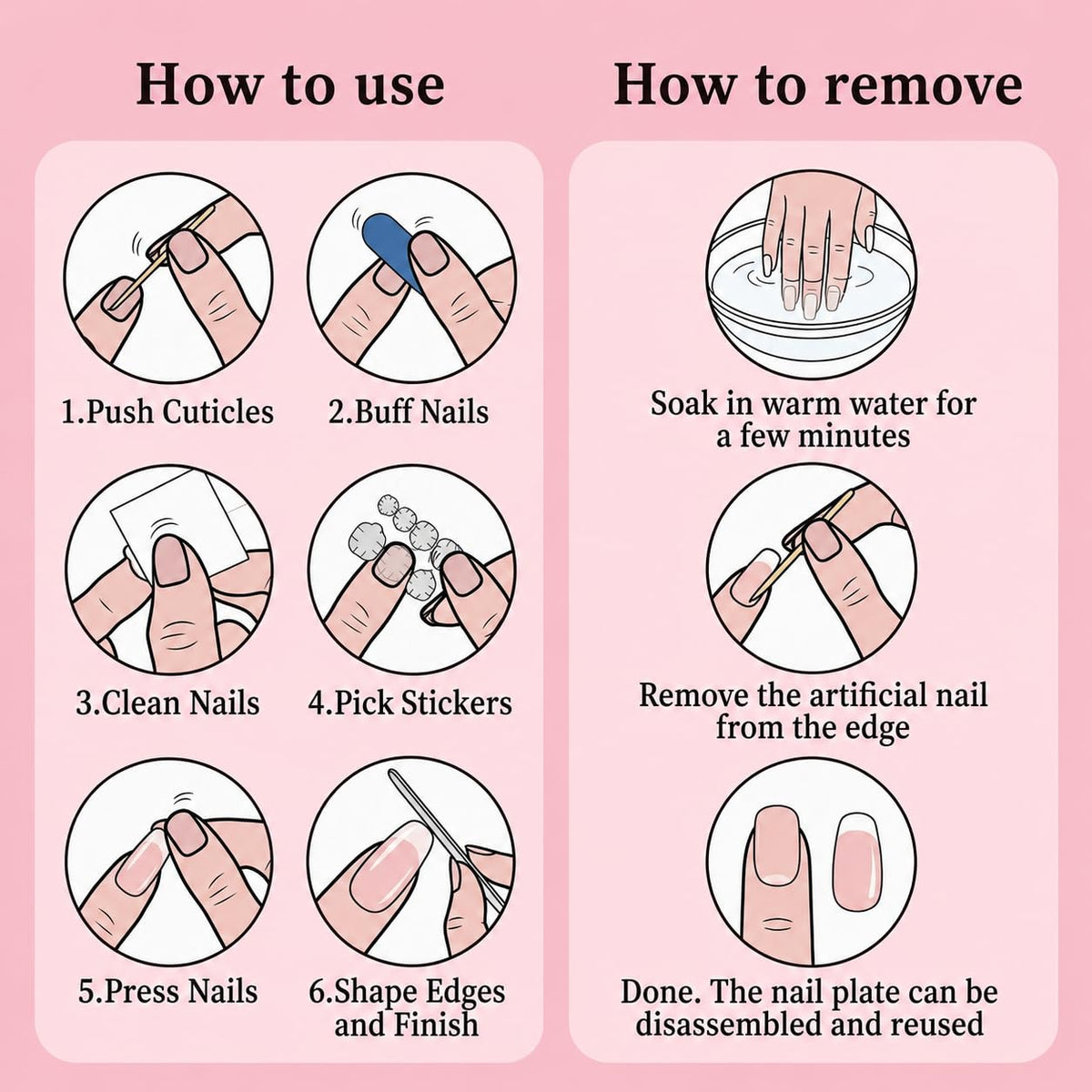 How to use

1.Push Cuticles

2.Buff Nails

3.Clean Nails

4.Pick Stickers

5.Press Nails

6.Shape Edges and Finish

How to remove

Soak in warm water for a few minutes

Remove the artificial nail from the edge

Done. The nail plate can be disassembled and reused