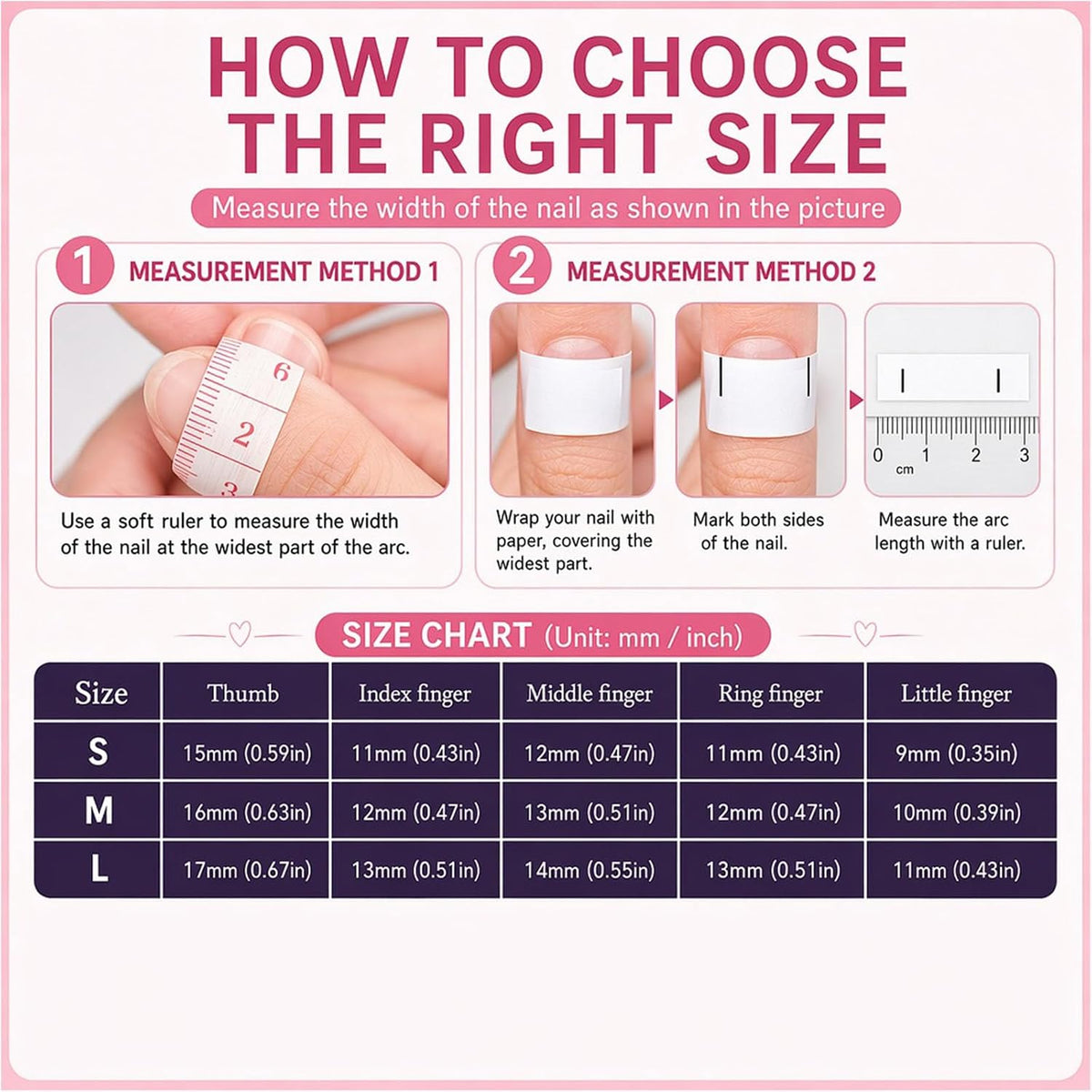 HOW TO CHOOSE THE RIGHT SIZE

Measure the width of the nail as shown in the picture

1 MEASUREMENT METHOD 1

6
2
3

Use a soft ruler to measure the width of the nail at the widest part of the arc.

2 MEASUREMENT METHOD 2

0 1 2 3
cm

Wrap your nail with paper, covering the widest part.

Mark both sides of the nail.

Measure the arc length with a ruler.

SIZE CHART (Unit: mm / inch)

| Size | Thumb | Index finger | Middle finger | Ring finger | Little finger |
|---|---|---|---|---|---|
| S | 15mm (0.59in) | 11mm (0.43in) | 12mm (0.47in) | 11mm (0.43in) | 9mm (0.35in) |
| M | 16mm (0.63in) | 12mm (0.47in) | 13mm (0.51in) | 12mm (0.47in) | 10mm (0.39in) |
| L | 17mm (0.67in) | 13mm (0.51in) | 14mm (0.55in) | 13mm (0.51in) | 11mm (0.43in) |