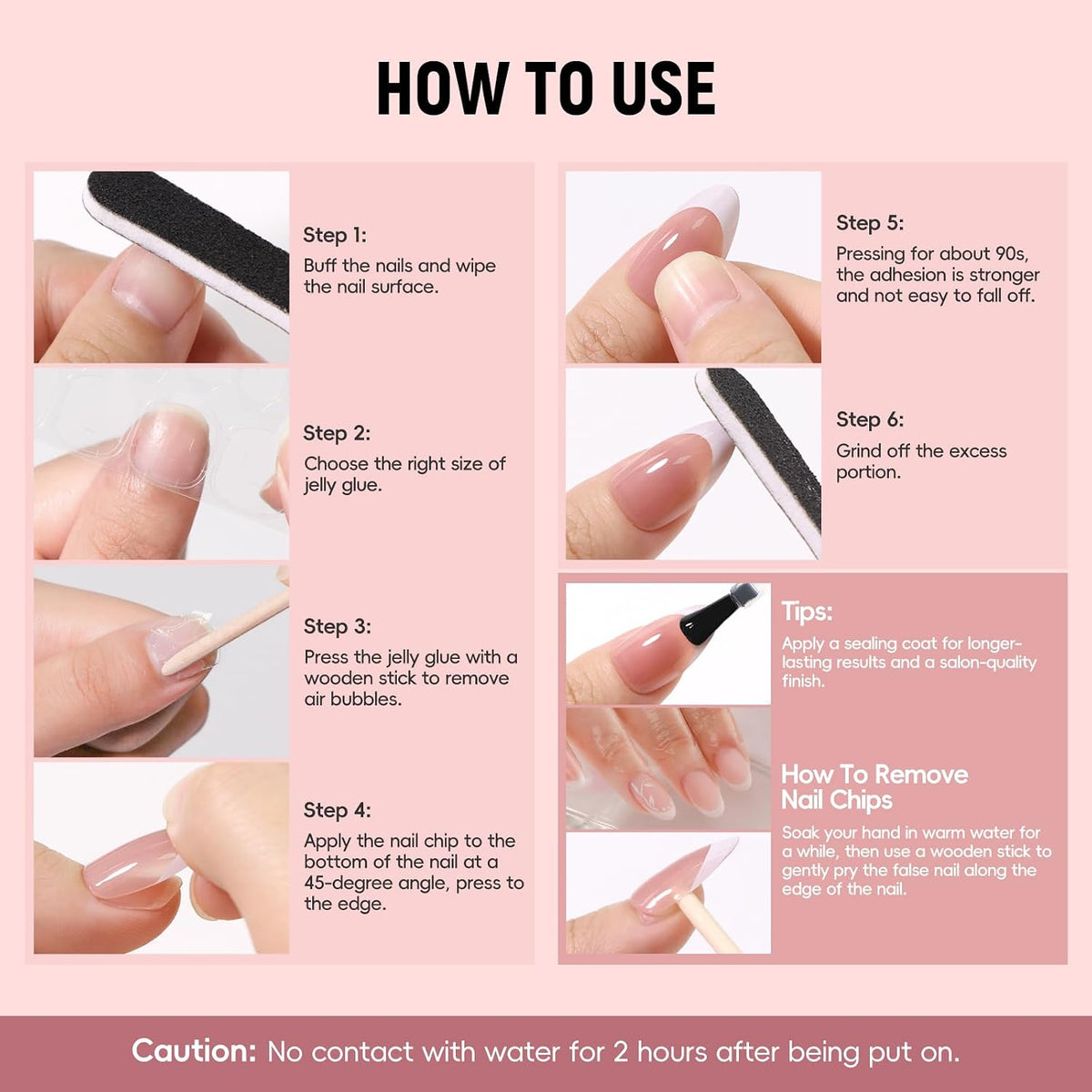 HOW TO USE

Step 1:
Buff the nails and wipe the nail surface.

Step 2:
Choose the right size of jelly glue.

Step 3:
Press the jelly glue with a wooden stick to remove air bubbles.

Step 4:
Apply the nail chip to the bottom of the nail at a 45-degree angle, press to the edge.

Step 5:
Pressing for about 90s, the adhesion is stronger and not easy to fall off.

Step 6:
Grind off the excess portion.

Tips:
Apply a sealing coat for longer-lasting results and a salon-quality finish.

How To Remove Nail Chips
Soak your hand in warm water for a while, then use a wooden stick to gently pry the false nail along the edge of the nail.

Caution: No contact with water for 2 hours after being put on.